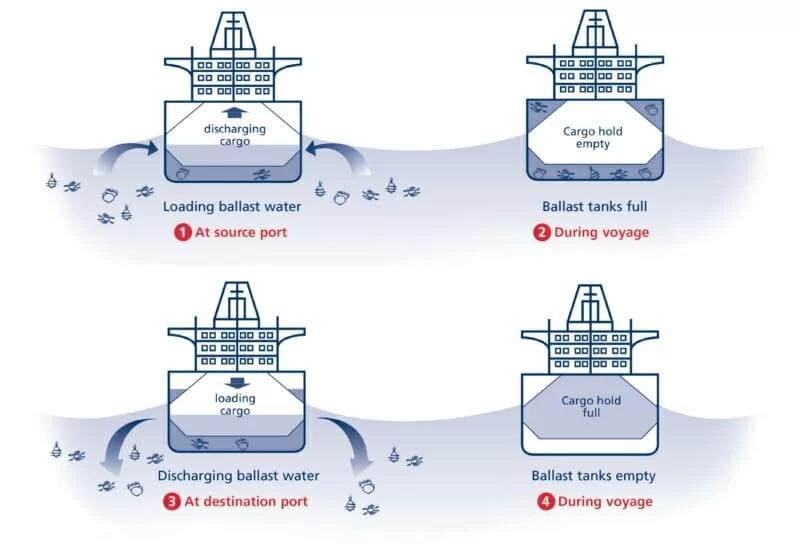 discharging cargo

Loading ballast water

1 At source port

Cargo hold empty

Ballast tanks full

2 During voyage

loading cargo

Discharging ballast water

3 At destination port

Cargo hold full

Ballast tanks empty

4 During voyage